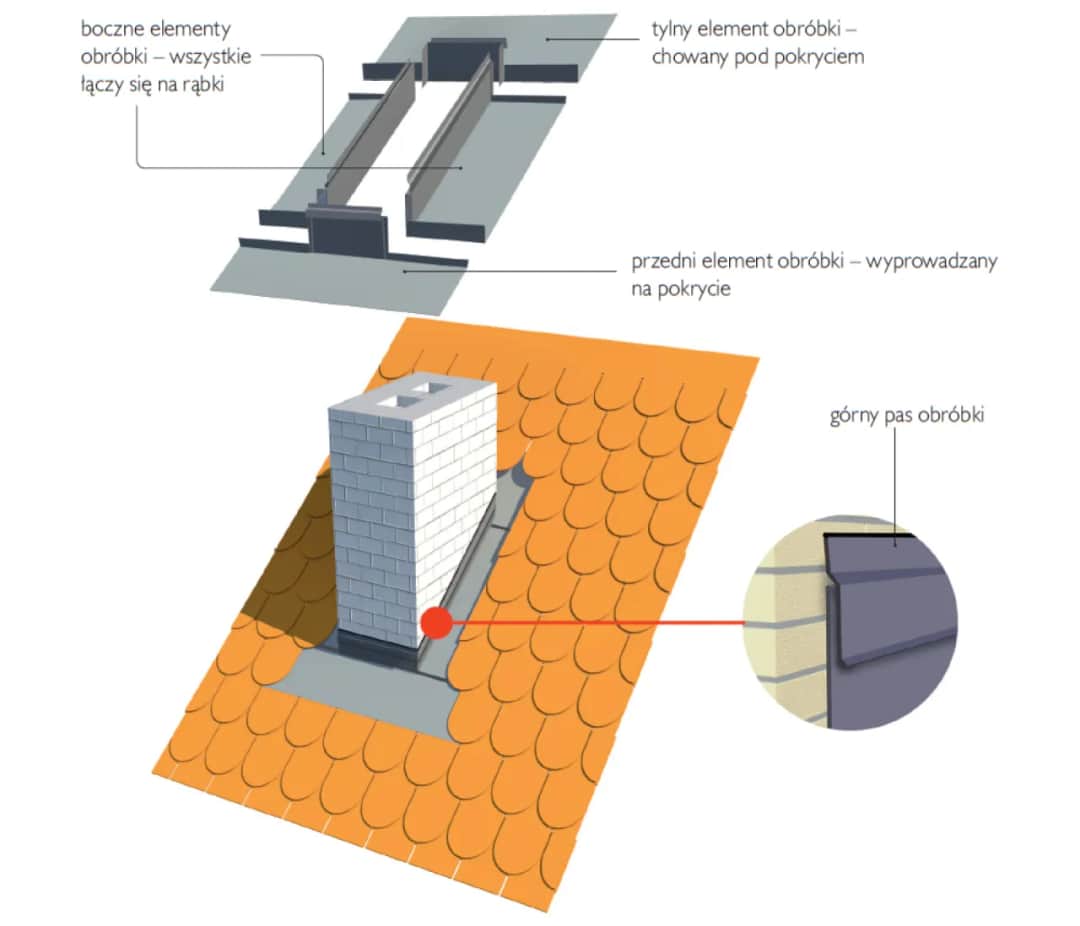 boczne elementy obróbki – wszystkie łączy się na rąbki

tylny element obróbki – chowany pod pokryciem

przedni element obróbki – wyprowadzany na pokrycie

górny pas obróbki